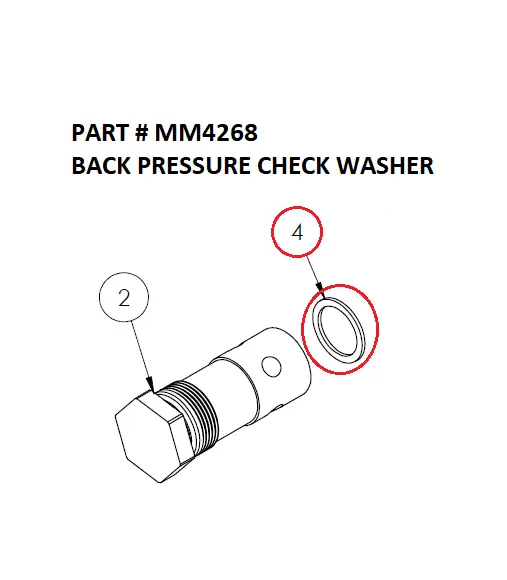 PART # MM4268
BACK PRESSURE CHECK WASHER

4

2