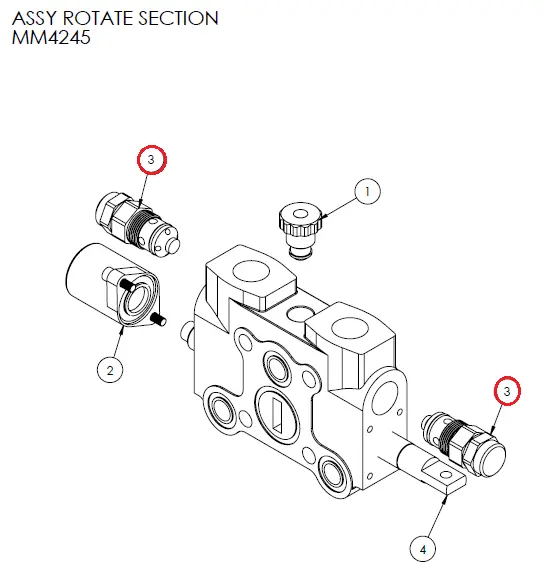 ASSY ROTATE SECTION
MM4245

3

1

2

3

4