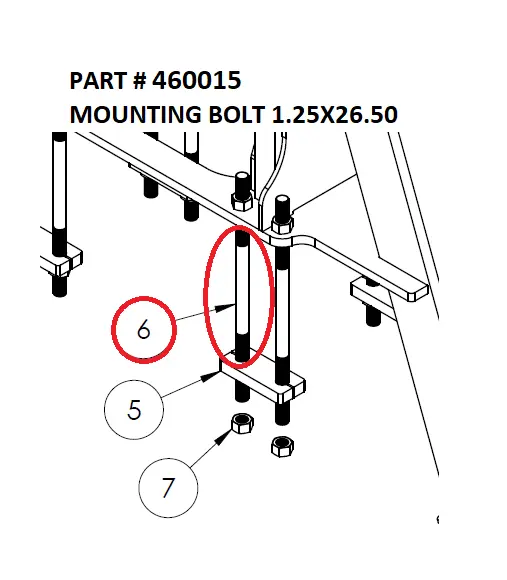 PART # 460015
MOUNTING BOLT 1.25X26.50

6

5

7