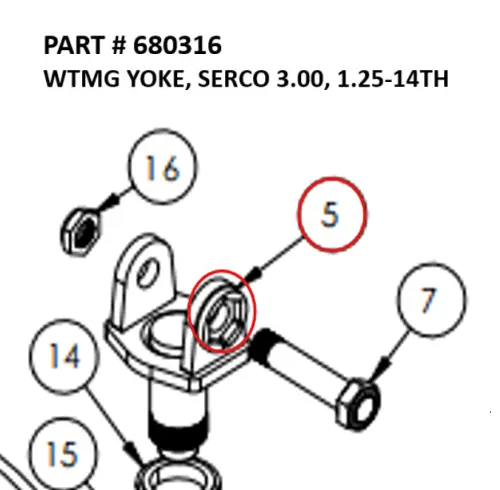 PART # 680316
WTMG YOKE, SERCO 3.00, 1.25-14TH

16

5

7

14

15