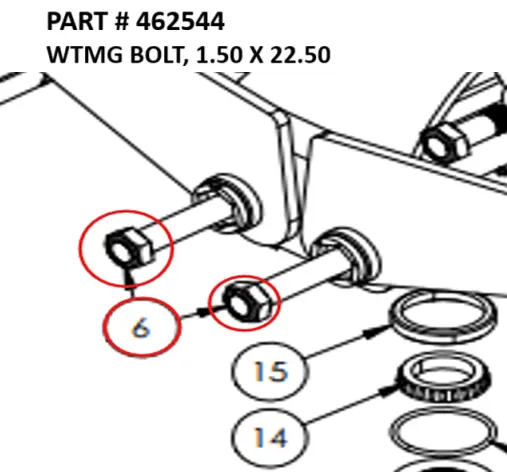 PART # 462544
WTMG BOLT, 1.50 X 22.50

6

15

14