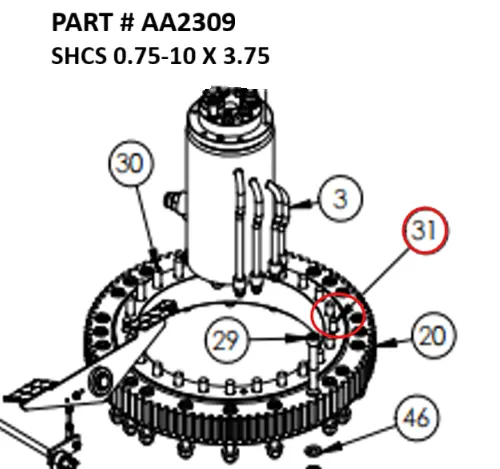 PART # AA2309
SHCS 0.75-10 X 3.75

30
3
31
29
20
46