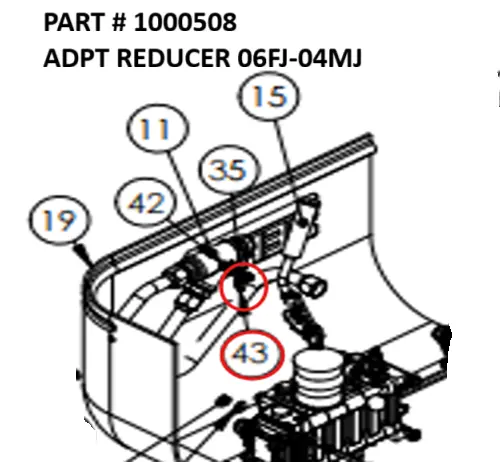 PART # 1000508
ADPT REDUCER 06FJ-04MJ

15

11

35

42

19

43