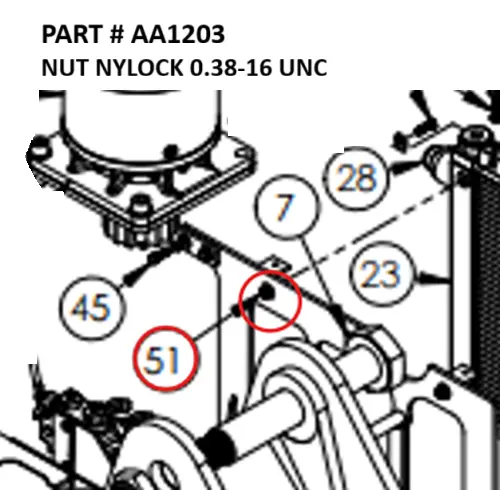 PART # AA1203
NUT NYLOCK 0.38-16 UNC

28
7
23
45
51