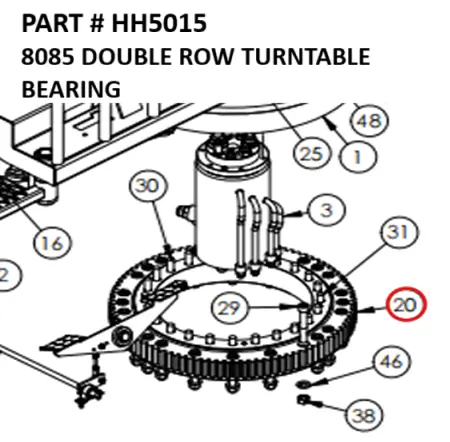 PART # HH5015
8085 DOUBLE ROW TURNTABLE BEARING

48
25
1
30
3
16
31
2
29
20
46
38