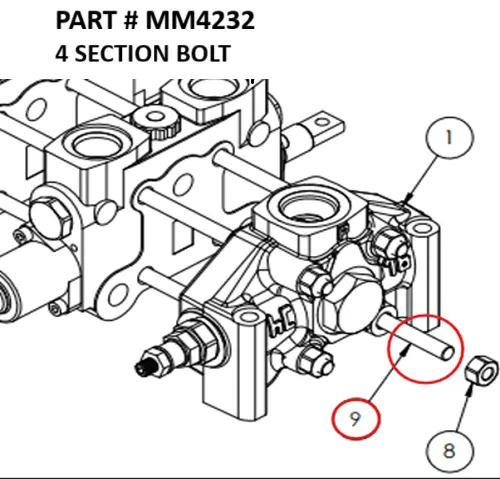 PART # MM4232
4 SECTION BOLT

1

HC

9

8