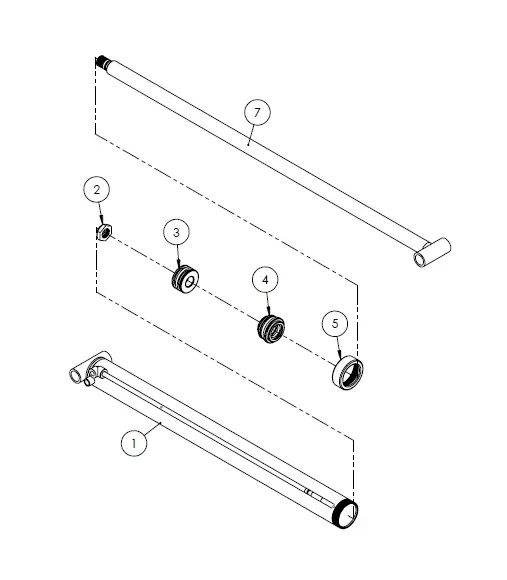 7
2
3
4
5
1