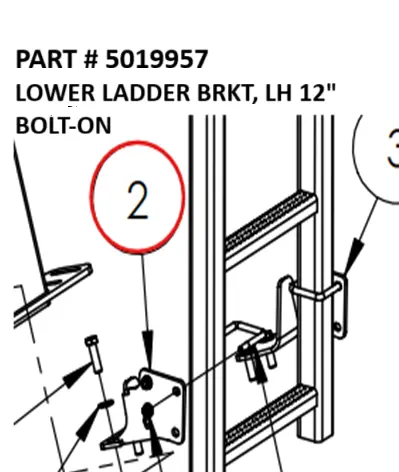 PART # 5019957
LOWER LADDER BRKT, LH 12"
BOLT-ON

2

3