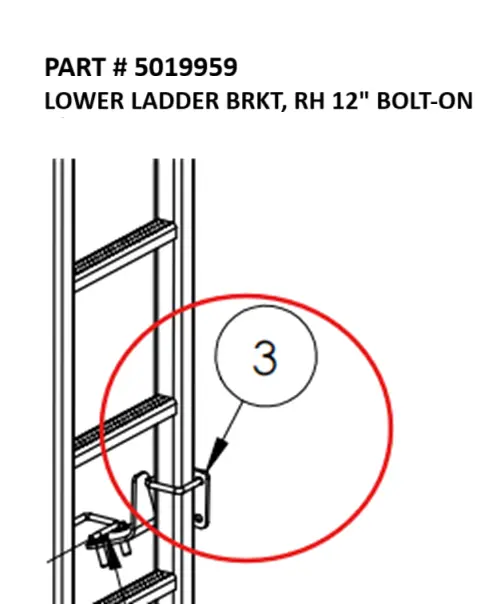 PART # 5019959
LOWER LADDER BRKT, RH 12" BOLT-ON

3