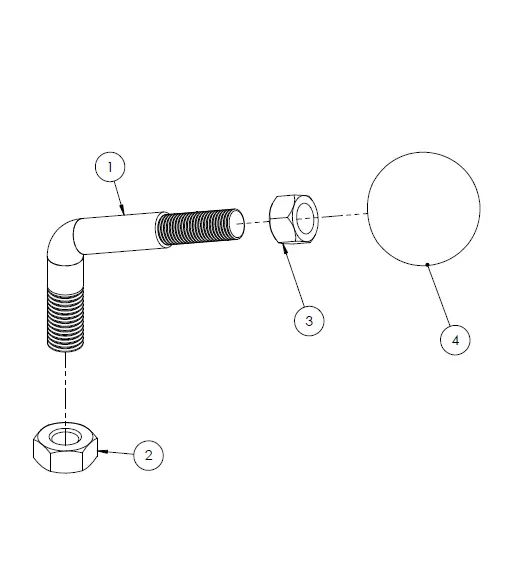 1

3

4

2