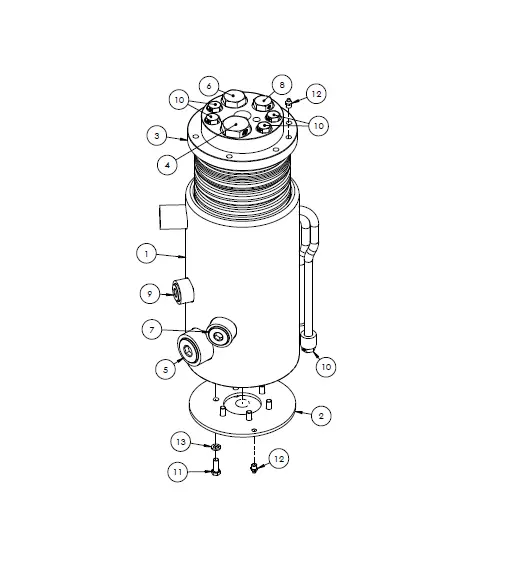 6
8
12
10
10
3
4
1
9
7
5
10
2
13
12
11