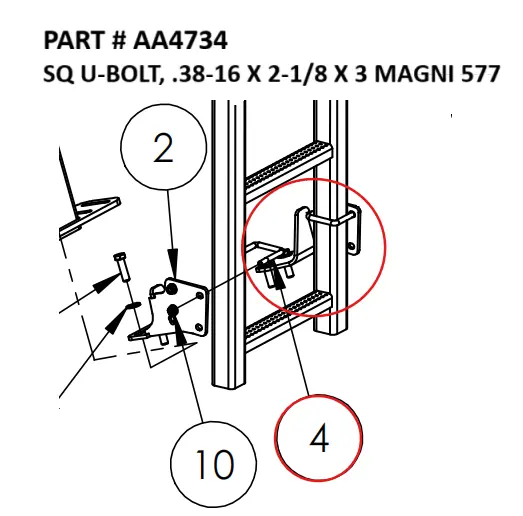 PART # AA4734
SQ U-BOLT, .38-16 X 2-1/8 X 3 MAGNI 577

2

4

10