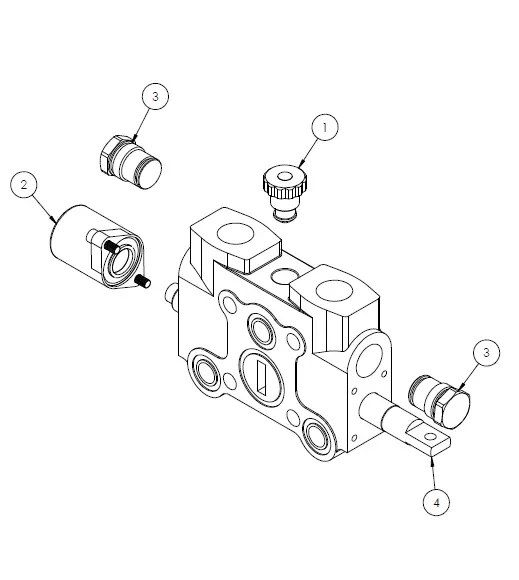 3
1
2
3
4