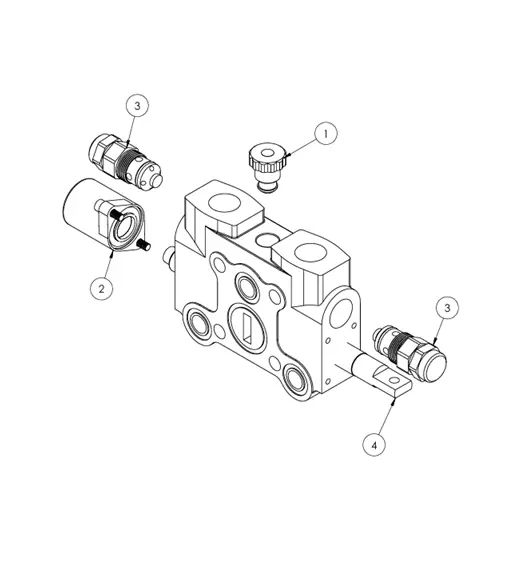 3
1
2
3
4