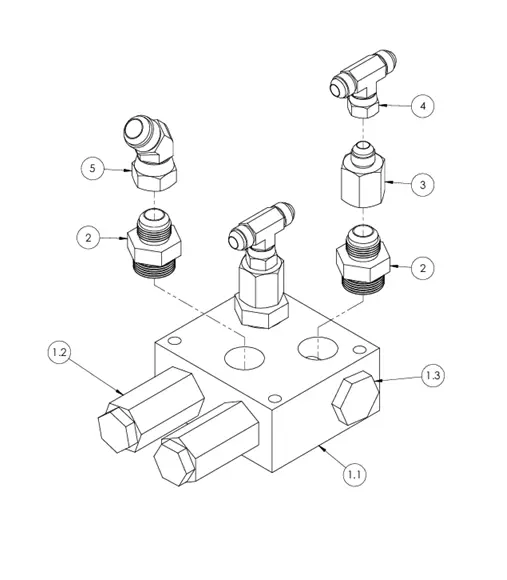 4
5
3
2
2
1.2
1.3
1.1