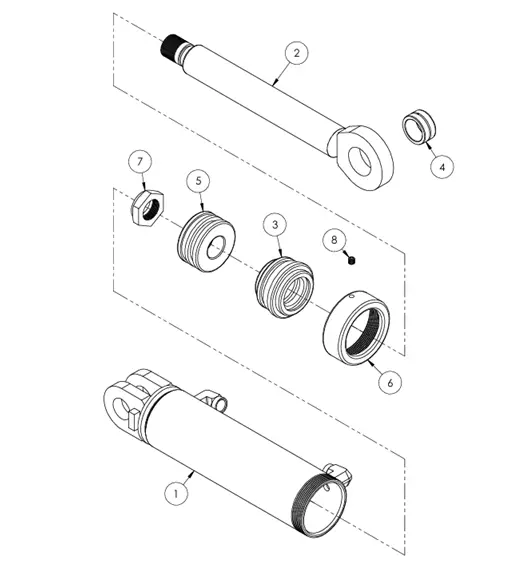 2
4
7
5
3
8
6
1