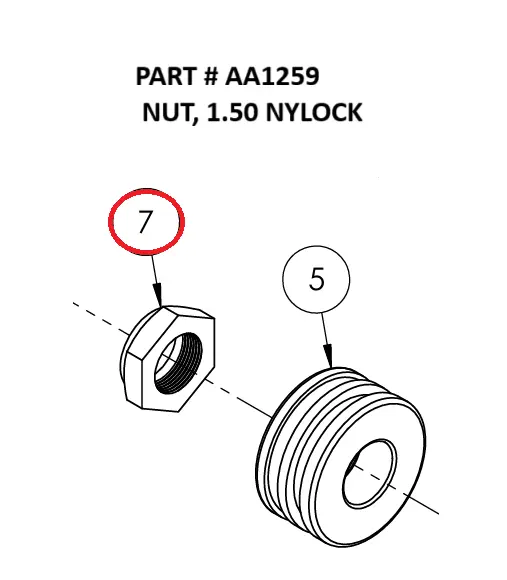 PART # AA1259
NUT, 1.50 NYLOCK

7

5