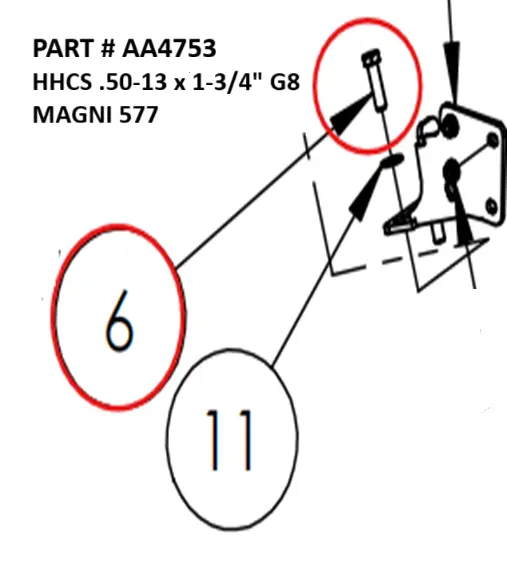 PART # AA4753
HHCS .50-13 x 1-3/4" G8
MAGNI 577

6

11