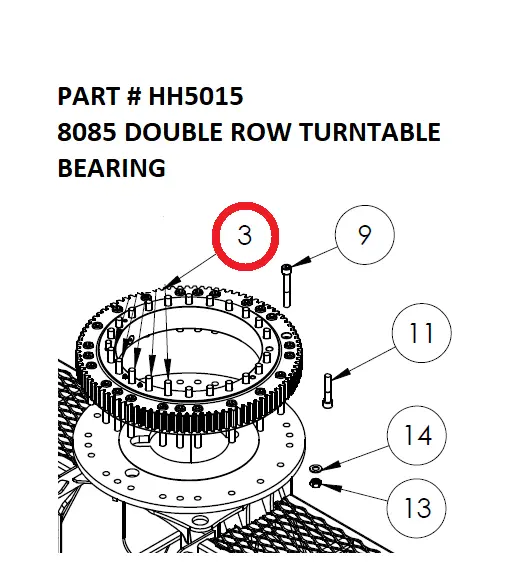 PART # HH5015
8085 DOUBLE ROW TURNTABLE BEARING

3

9

11

14

13