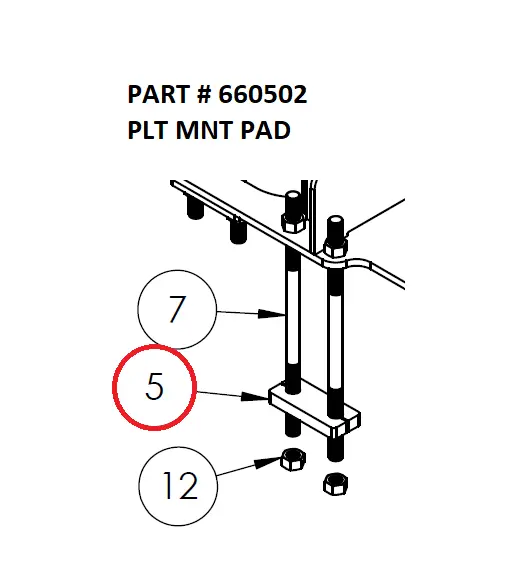 PART # 660502
PLT MNT PAD

7

5

12