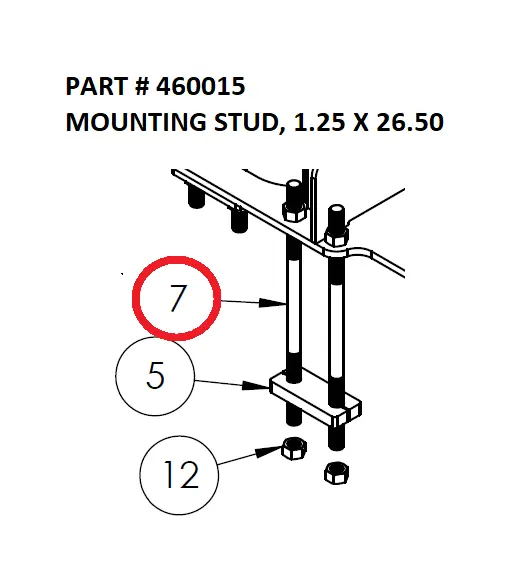 PART # 460015
MOUNTING STUD, 1.25 X 26.50

7

5

12