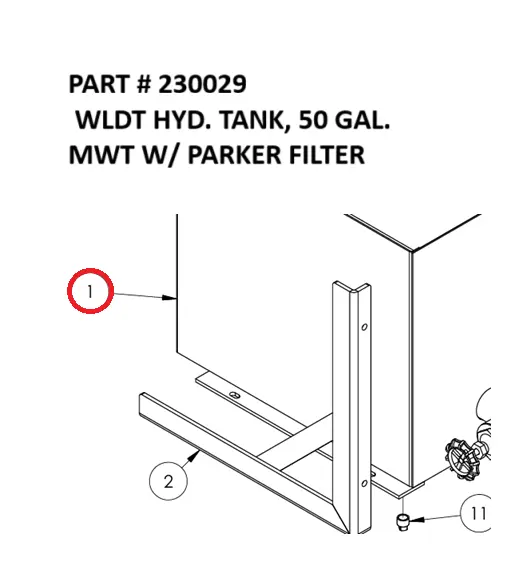 PART # 230029
WLDT HYD. TANK, 50 GAL.
MWT W/ PARKER FILTER

1

2

11