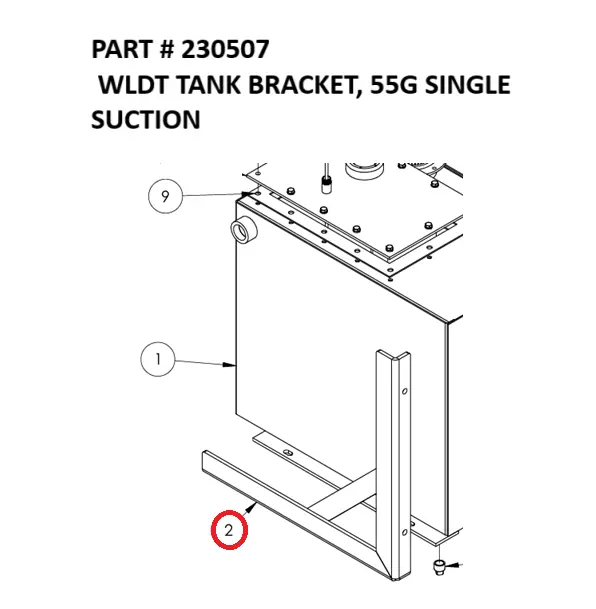 PART # 230507
WLDT TANK BRACKET, 55G SINGLE SUCTION

9

1

2