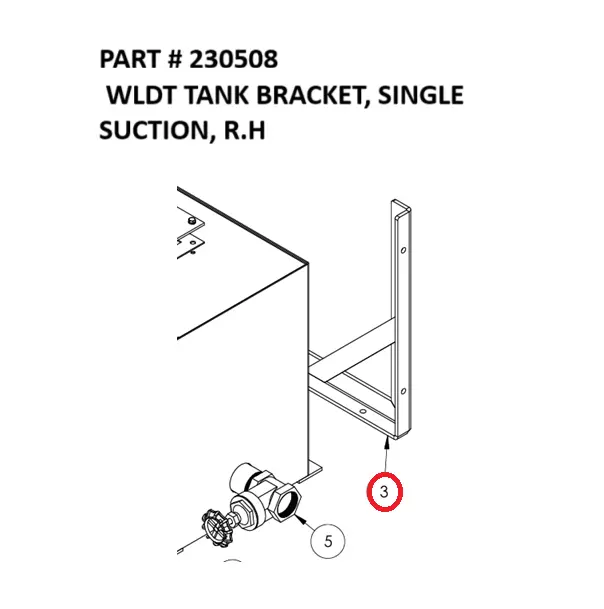 PART # 230508
WLDT TANK BRACKET, SINGLE SUCTION, R.H

3

5