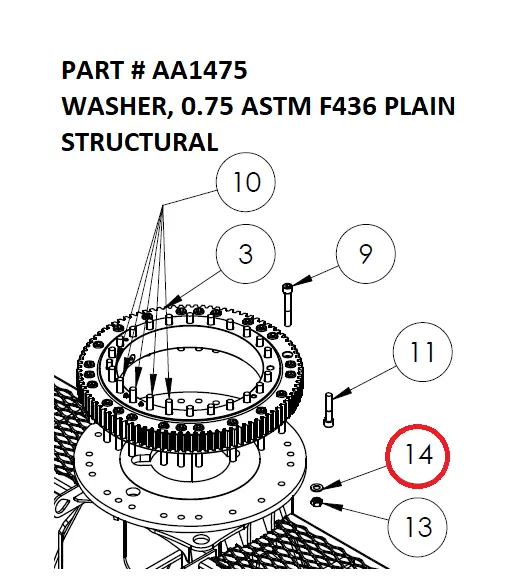 PART # AA1475
WASHER, 0.75 ASTM F436 PLAIN STRUCTURAL

10

3

9

11

14

13