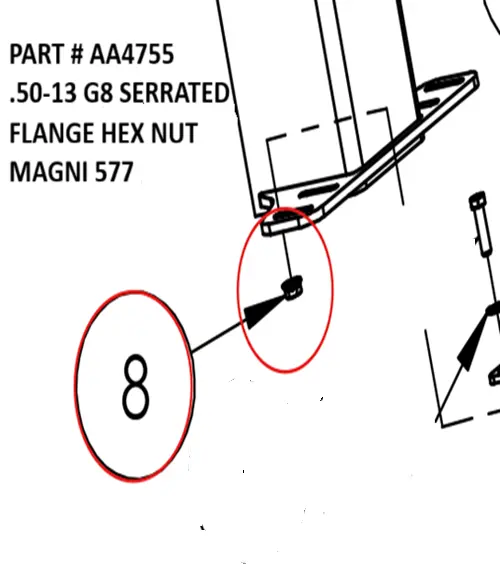 PART # AA4755
.50-13 G8 SERRATED
FLANGE HEX NUT
MAGNI 577

8