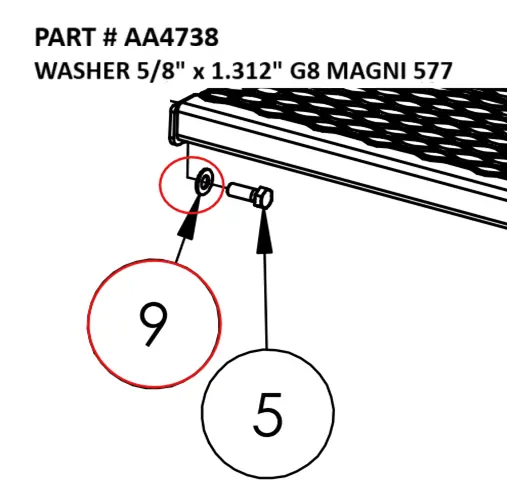 PART # AA4738
WASHER 5/8" x 1.312" G8 MAGNI 577

9

5