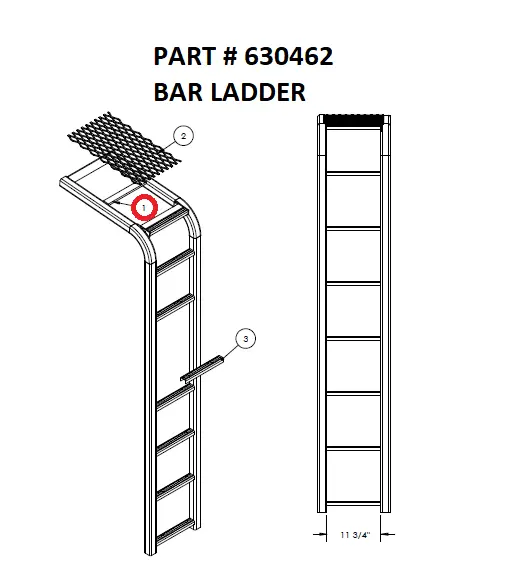 PART # 630462
BAR LADDER

2

1

3

11 3/4"