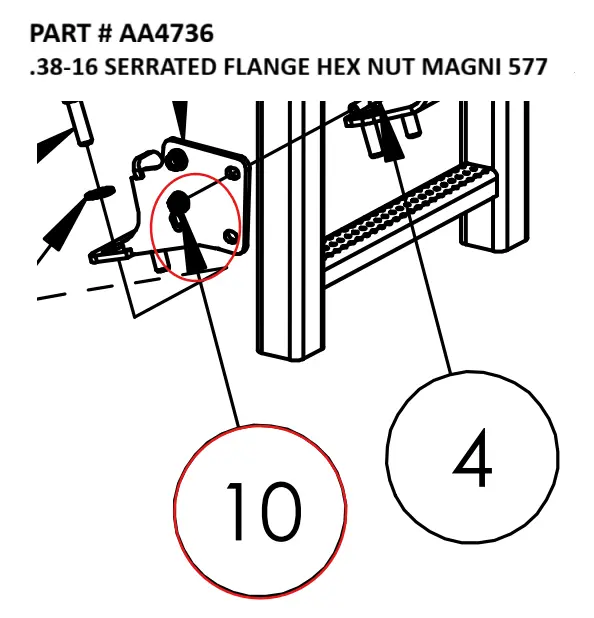 PART # AA4736
.38-16 SERRATED FLANGE HEX NUT MAGNI 577

10

4