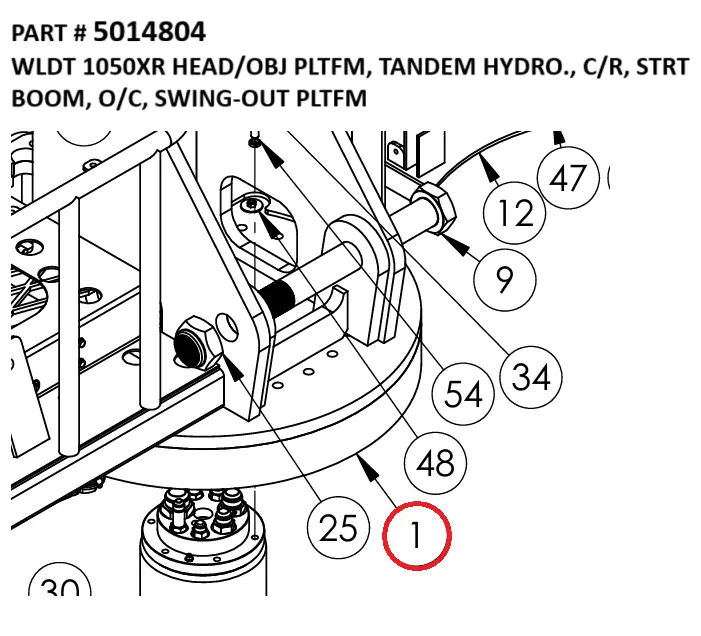 PART # 5014804
WLDT 1050XR HEAD/OBJ PLTFM, TANDEM HYDRO., C/R, STRT BOOM, O/C, SWING-OUT PLTFM

47
12
9
34
54
48
25
1
30