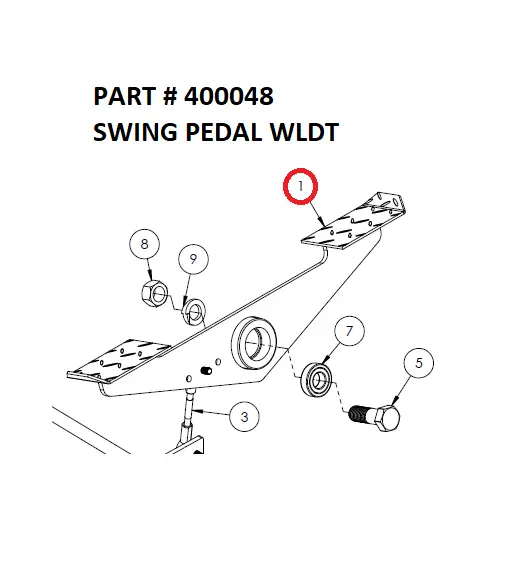 PART # 400048
SWING PEDAL WLDT

1
8
9
7
5
3