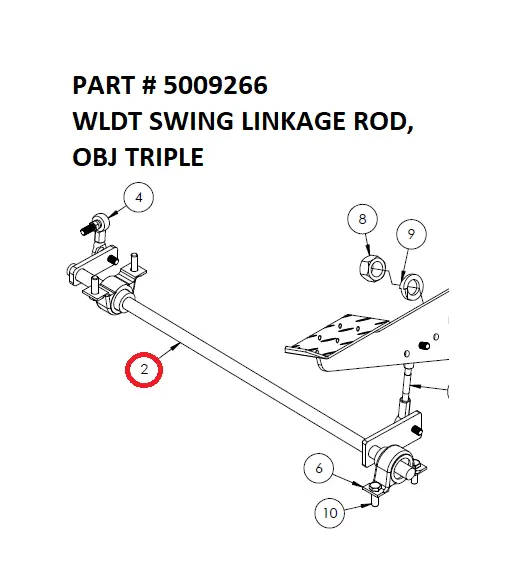 PART # 5009266
WLDT SWING LINKAGE ROD,
OBJ TRIPLE

4
8
9
2
6
10