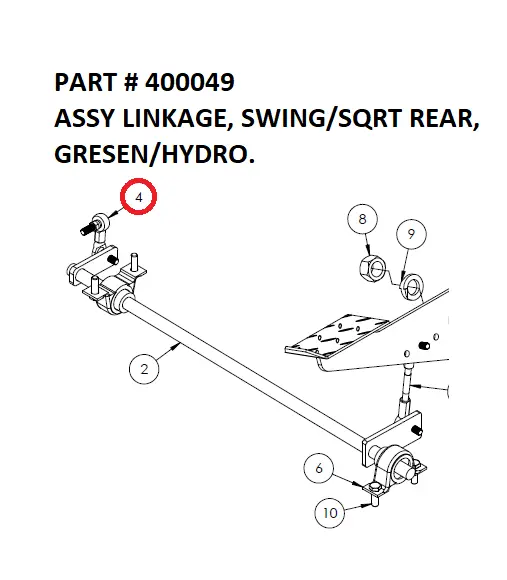 PART # 400049
ASSY LINKAGE, SWING/SQRT REAR, GRESEN/HYDRO.

4
8
9
2
6
10