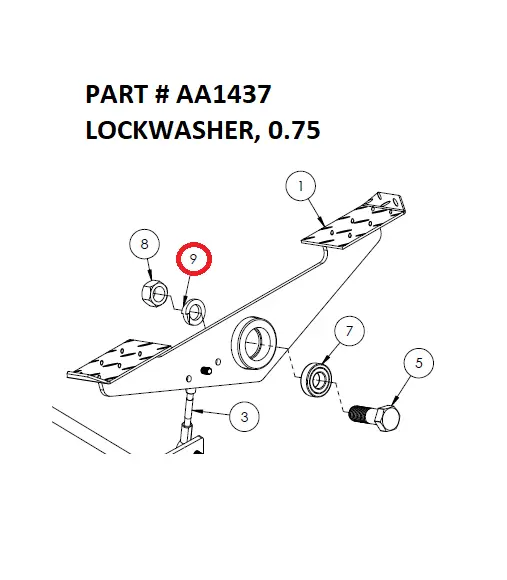 PART # AA1437
LOCKWASHER, 0.75

1
8
9
7
5
3