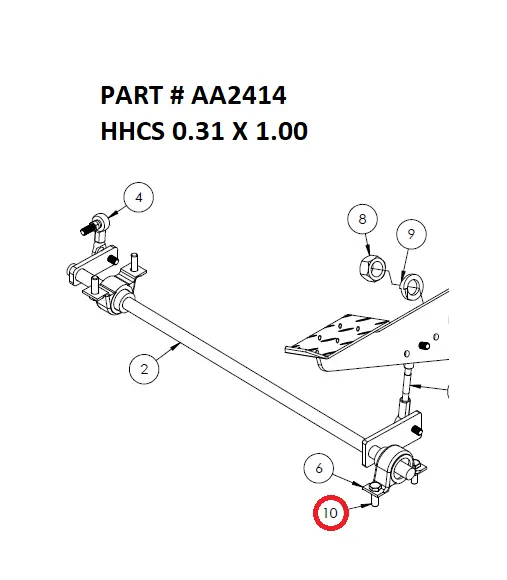 PART # AA2414
HHCS 0.31 X 1.00

4

8

9

2

6

10