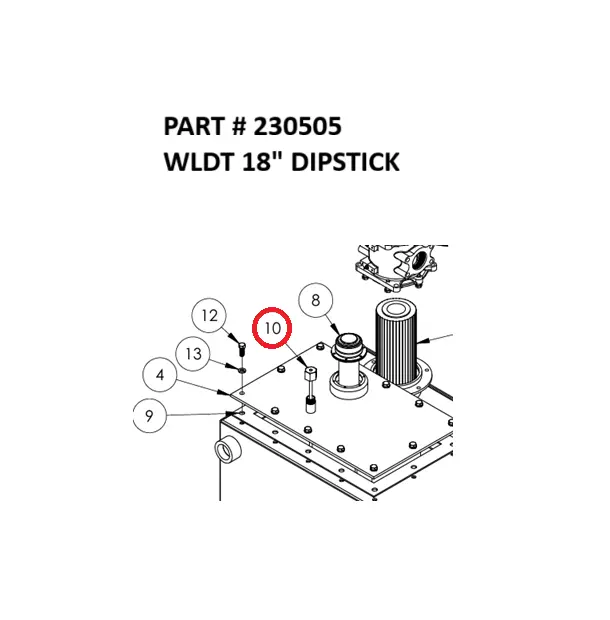 PART # 230505
WLDT 18" DIPSTICK

12
10
8
13
4
9