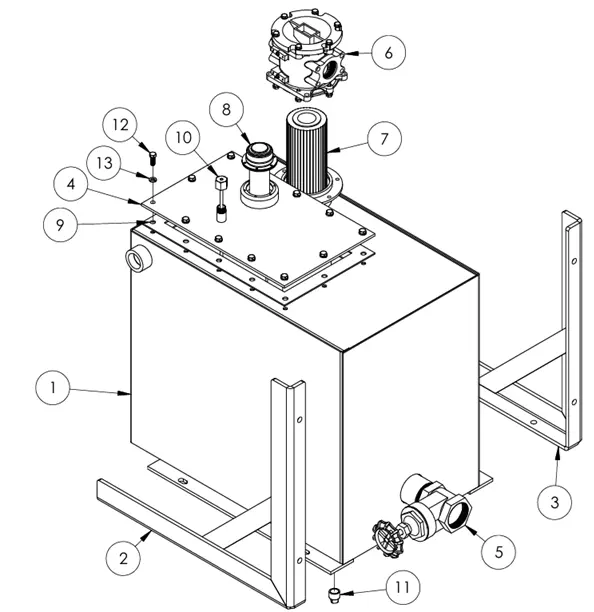 6
8
7
12
10
13
4
9
1
3
5
2
11