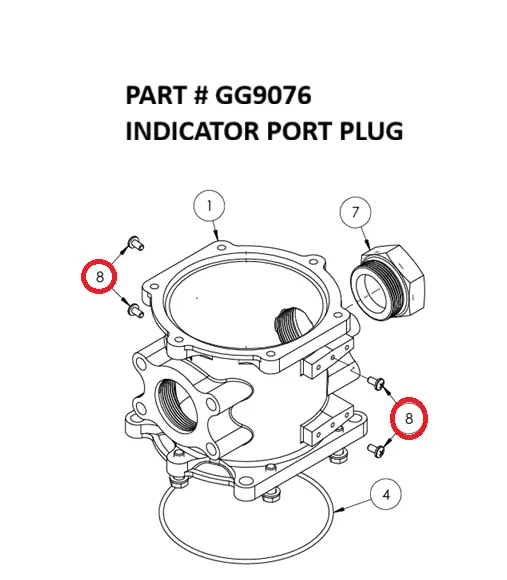 PART # GG9076
INDICATOR PORT PLUG

1
7
8
8
4