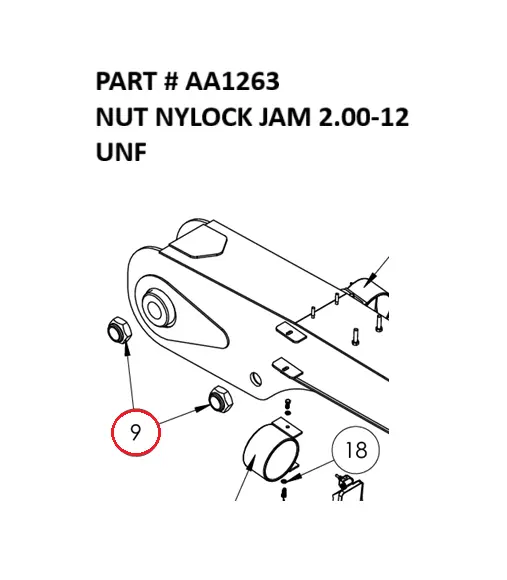 PART # AA1263
NUT NYLOCK JAM 2.00-12 UNF

9

18