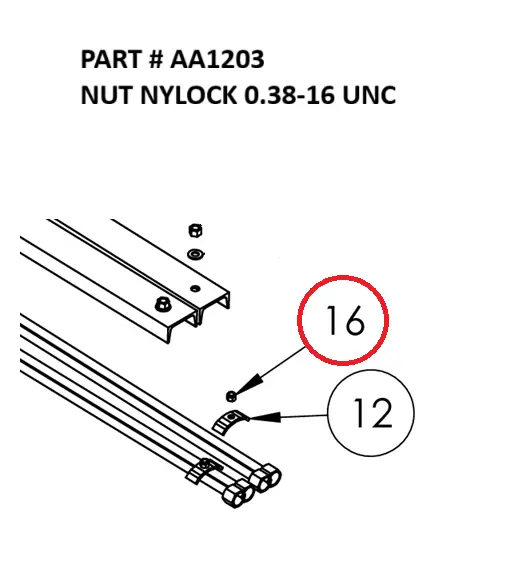 PART # AA1203
NUT NYLOCK 0.38-16 UNC

16

12