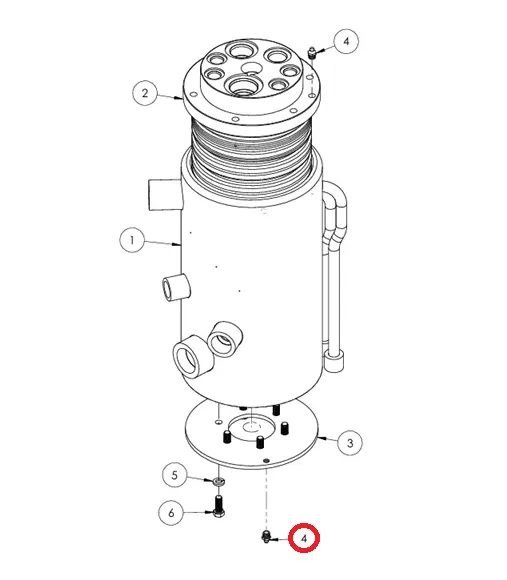 4
2
1
3
5
6
4