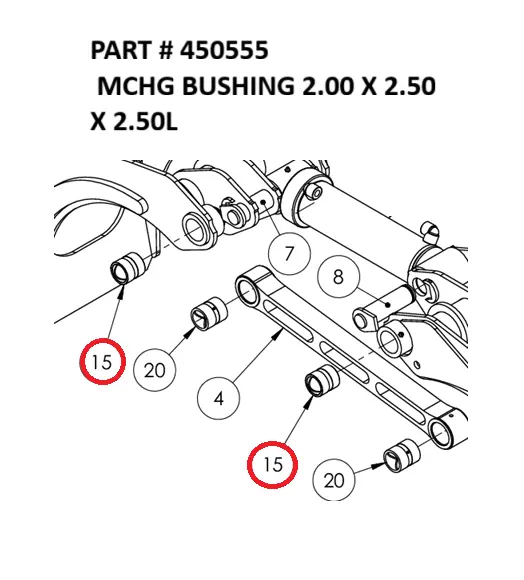 PART # 450555
MCHG BUSHING 2.00 X 2.50 X 2.50L

7

8

15

20

4

15

20