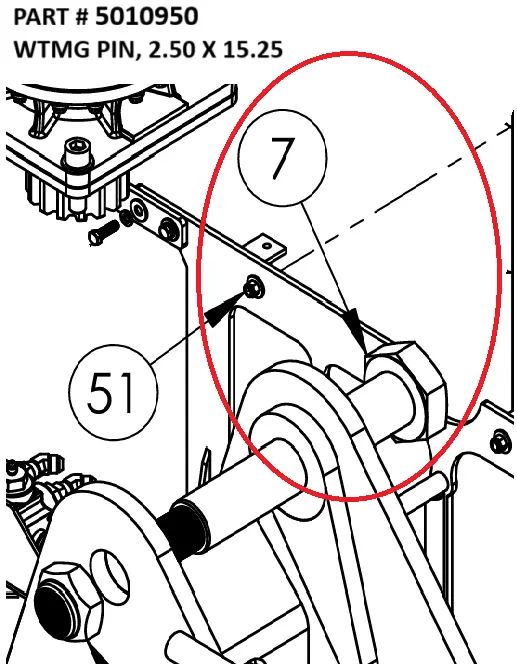 PART # 5010950
WTMG PIN, 2.50 X 15.25

7

51