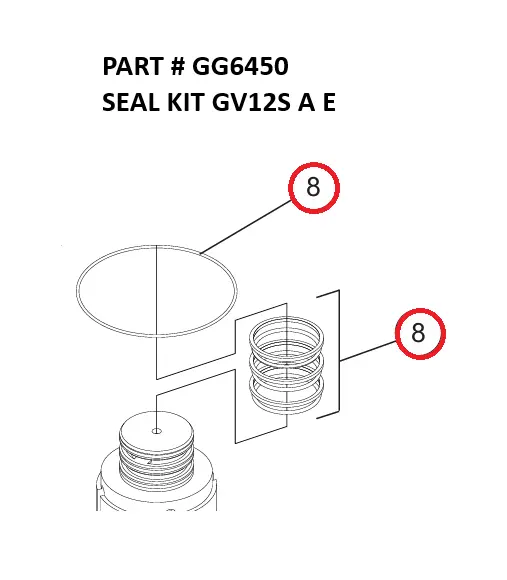 PART # GG6450
SEAL KIT GV12S A E

8

8