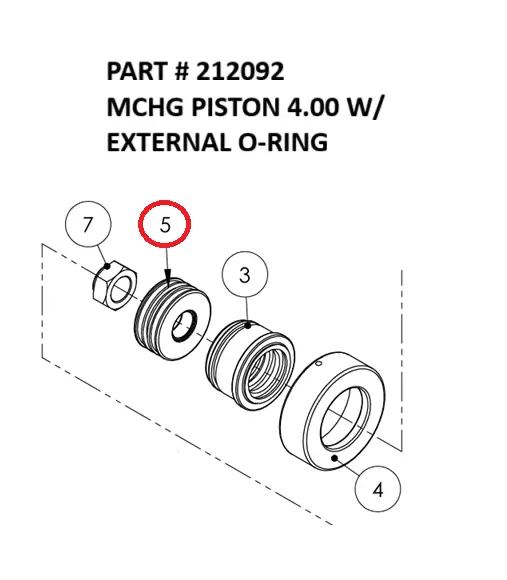 PART # 212092
MCHG PISTON 4.00 W/
EXTERNAL O-RING

7

5

3

4