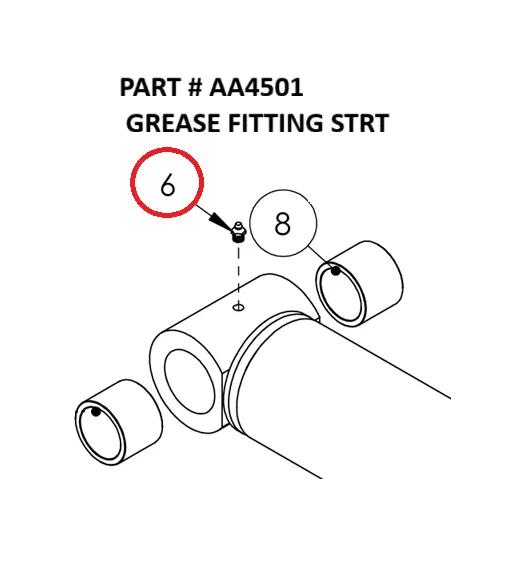 PART # AA4501
GREASE FITTING STRT

6

8